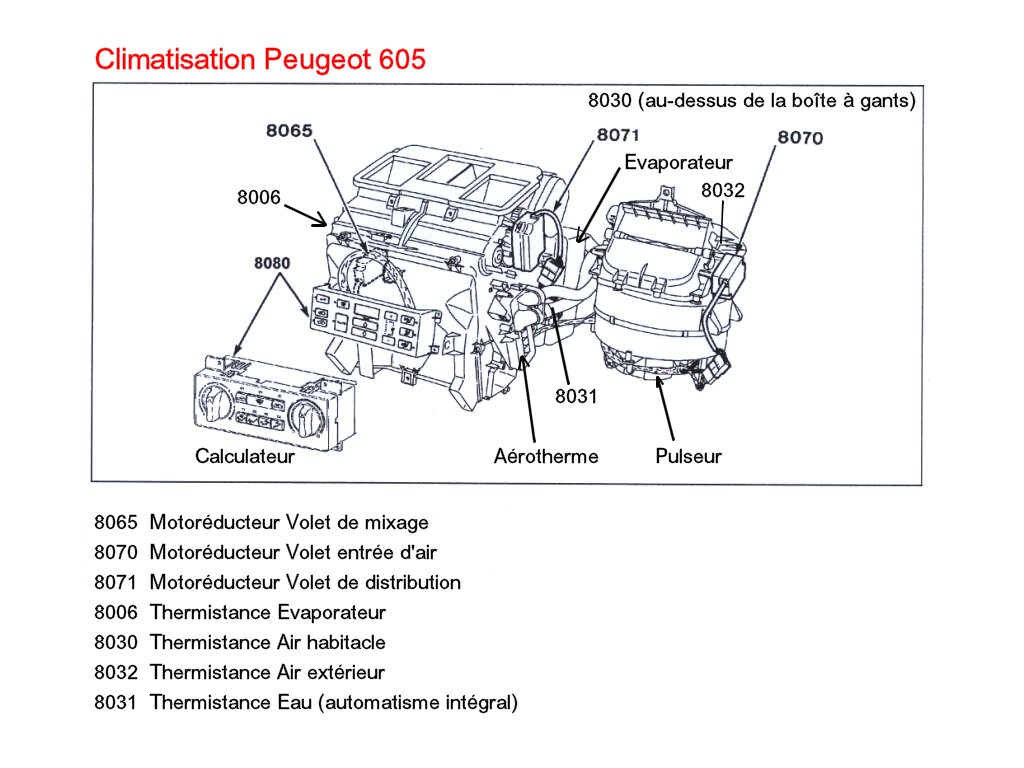 Climatisation Peugeot 605

8030 (au-dessus de la boîte à gants)

8065

8071

8070

Evaporateur

8032

8006

8080

8031

Calculateur

Aérotherme

Pulseur

8065 Motoréducteur Volet de mixage
8070 Motoréducteur Volet entrée d'air
8071 Motoréducteur Volet de distribution
8006 Thermistance Evaporateur
8030 Thermistance Air habitacle
8032 Thermistance Air extérieur
8031 Thermistance Eau (automatisme intégral)