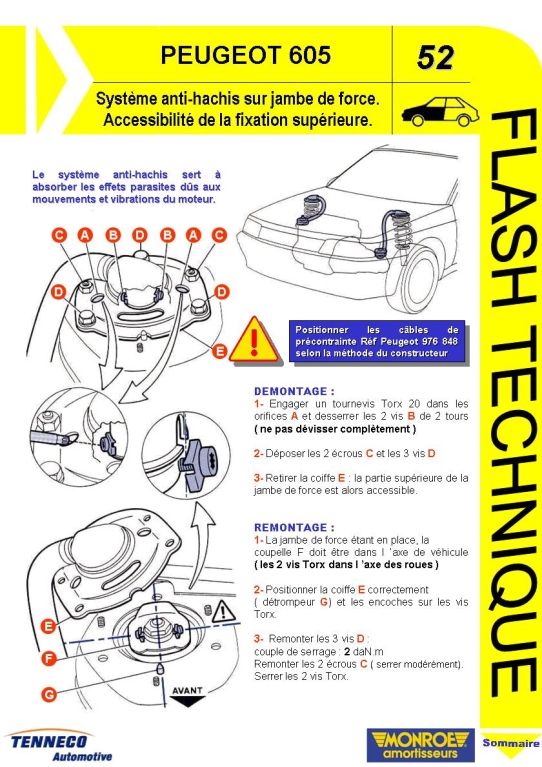 PEUGEOT 605

52

Système anti-hachis sur jambe de force.
Accessibilité de la fixation supérieure.

FLASH TECHNIQUE

Le système anti-hachis sert à absorber les effets parasites dûs aux mouvements et vibrations du moteur.

C A B D B A C

D D

E

Positionner les câbles de précontrainte Réf Peugeot 976 848 selon la méthode du constructeur

DEMONTAGE :
1- Engager un tournevis Torx 20 dans les orifices A et desserrer les 2 vis B de 2 tours ( ne pas dévisser complètement )

2- Déposer les 2 écrous C et les 3 vis D

3- Retirer la coiffe E : la partie supérieure de la jambe de force est alors accessible.

REMONTAGE :
1- La jambe de force étant en place, la coupelle F doit être dans l 'axe de véhicule ( les 2 vis Torx dans l 'axe des roues )

2- Positionner la coiffe E correctement ( détrompeur G) et les encoches sur les vis Torx.

3- Remonter les 3 vis D :
couple de serrage : 2 daN.m
Remonter les 2 écrous C ( serrer modérément).
Serrer les 2 vis Torx.

E

F

G

AVANT

TENNECO
Automotive

MONROE
amortisseurs

Sommaire