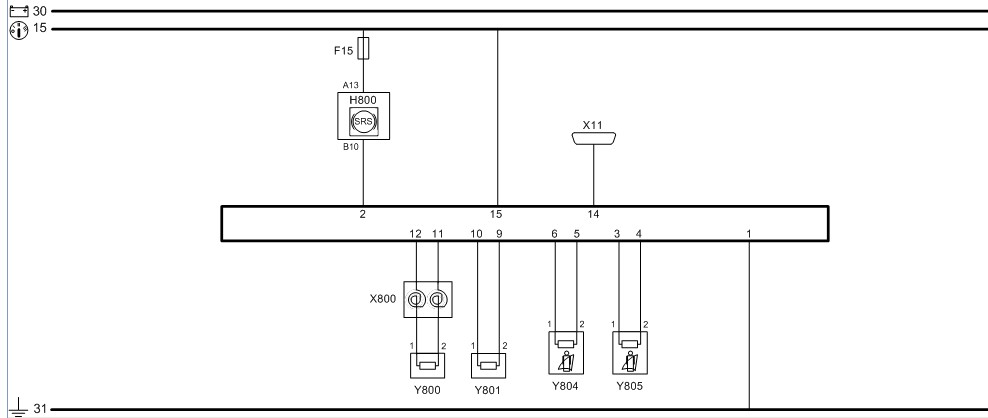 30
15
F15
A13
H800
SRS
B10
X11
2
15
14
12 11
10 9
6 5
3 4
1
X800
1 2
1 2
1 2
1 2
Y800
Y801
Y804
Y805
31