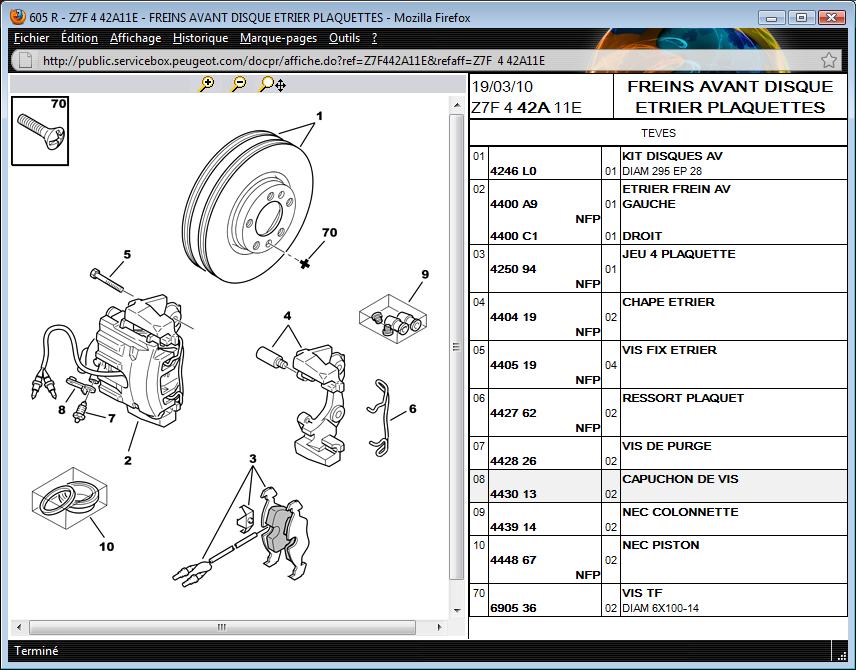 605 R - Z7F 4 42A11E - FREINS AVANT DISQUE ETRIER PLAQUETTES - Mozilla Firefox

Fichier Édition Affichage Historique Marque-pages Outils ?

http://public.servicebox.peugeot.com/docpr/affiche.do?ref=Z7F442A11E&refaff=Z7F 4 42A11E

70
1
70
5
9
4
8
7
6
2
3
10

19/03/10
Z7F 4 42A 11E

FREINS AVANT DISQUE ETRIER PLAQUETTES

TEVES

| | | | |
|---|---|---|---|
| 01 | 4246 L0 | 01 | KIT DISQUES AV DIAM 295 EP 28 |
| 02 | 4400 A9 NFP | 01 | ETRIER FREIN AV GAUCHE |
| | 4400 C1 | 01 | DROIT |
| 03 | 4250 94 NFP | 01 | JEU 4 PLAQUETTE |
| 04 | 4404 19 NFP | 02 | CHAPE ETRIER |
| 05 | 4405 19 NFP | 04 | VIS FIX ETRIER |
| 06 | 4427 62 NFP | 02 | RESSORT PLAQUET |
| 07 | 4428 26 | 02 | VIS DE PURGE |
| 08 | 4430 13 | 02 | CAPUCHON DE VIS |
| 09 | 4439 14 | 02 | NEC COLONNETTE |
| 10 | 4448 67 NFP | 02 | NEC PISTON |
| 70 | 6905 36 | 02 | VIS TF DIAM 6X100-14 |

Terminé